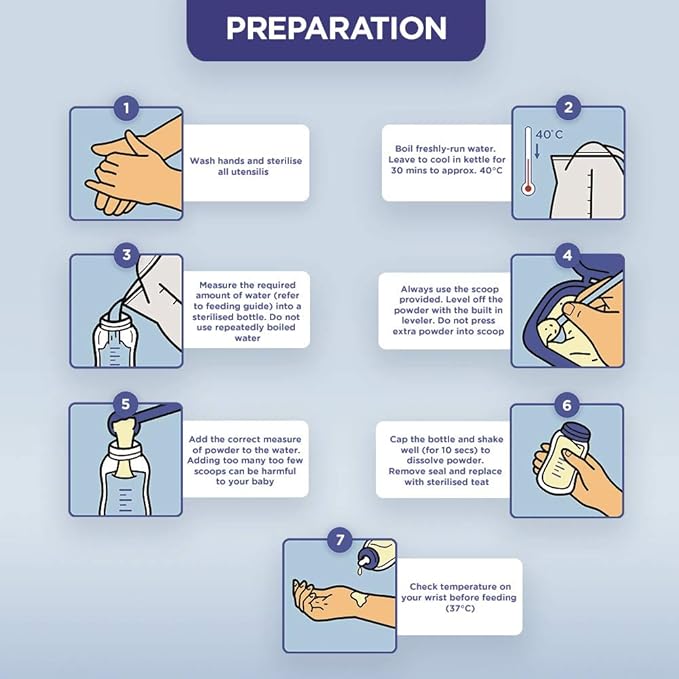 PREPARATION

1

Wash hands and sterilise all utensilis

2

Boil freshly-run water. Leave to cool in kettle for 30 mins to approx. 40°C

40°C

3

Measure the required amount of water (refer to feeding guide) into a sterilised bottle. Do not use repeatedly boiled water

4

Always use the scoop provided. Level off the powder with the built in leveler. Do not press extra powder into scoop

5

Add the correct measure of powder to the water. Adding too many too few scoops can be harmful to your baby

6

Cap the bottle and shake well (for 10 secs) to dissolve powder. Remove seal and replace with sterilised teat

7

Check temperature on your wrist before feeding (37°C)