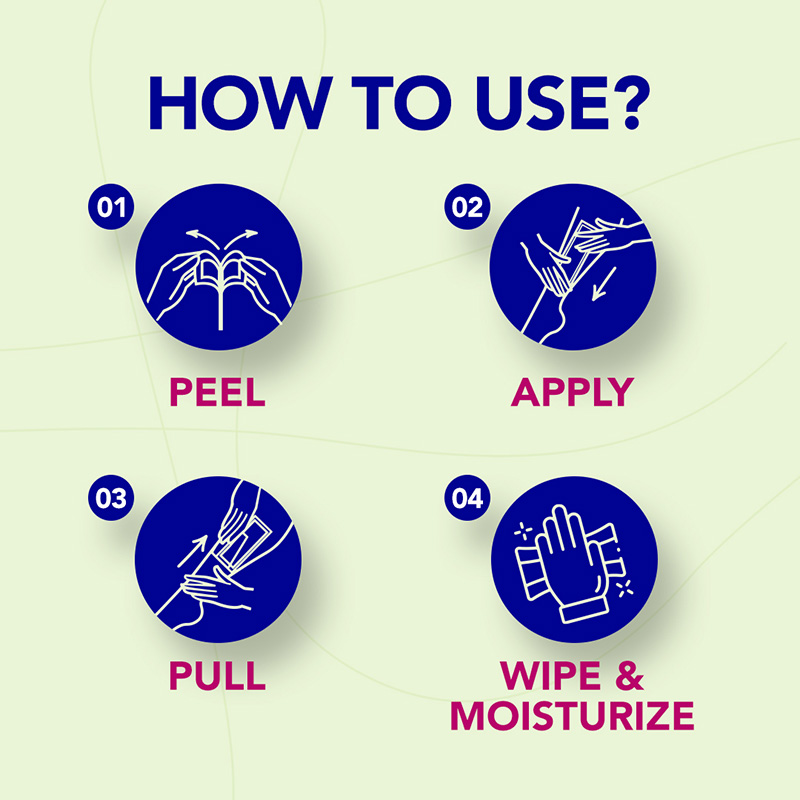 HOW TO USE?

01

PEEL

02

APPLY

03

PULL

04

WIPE & MOISTURIZE