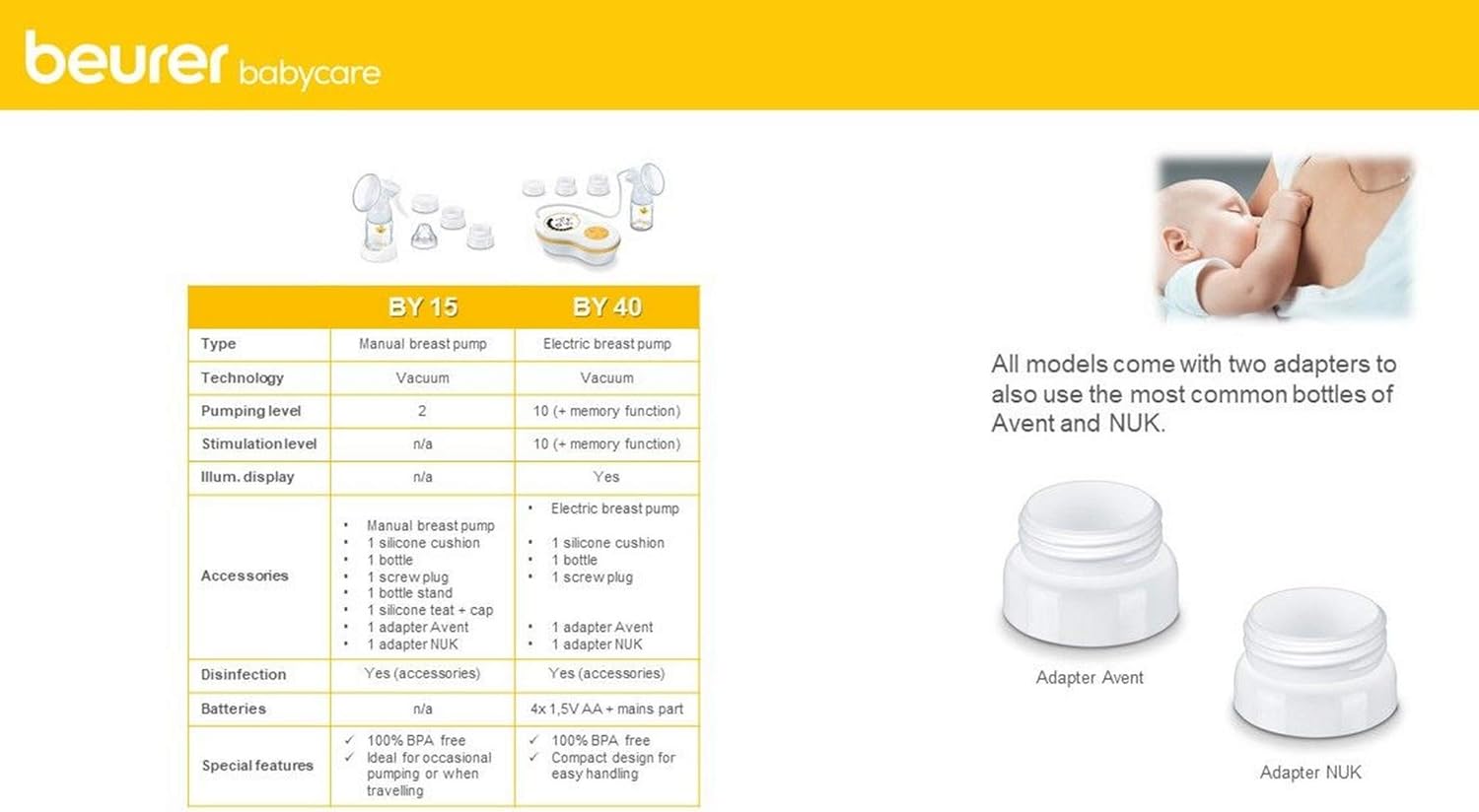 beurer babycare

| | BY 15 | BY 40 |
|---|---|---|
| Type | Manual breast pump | Electric breast pump |
| Technology | Vacuum | Vacuum |
| Pumping level | 2 | 10 (+ memory function) |
| Stimulation level | n/a | 10 (+ memory function) |
| Illum. display | n/a | Yes |
| Accessories | • Manual breast pump • 1 silicone cushion • 1 bottle • 1 screw plug • 1 bottle stand • 1 silicone teat + cap • 1 adapter Avent • 1 adapter NUK | • Electric breast pump • 1 silicone cushion • 1 bottle • 1 screw plug • 1 adapter Avent • 1 adapter NUK |
| Disinfection | Yes (accessories) | Yes (accessories) |
| Batteries | n/a | 4x 1,5V AA + mains part |
| Special features | ✓ 100% BPA free ✓ Ideal for occasional pumping or when travelling | ✓ 100% BPA free ✓ Compact design for easy handling |

All models come with two adapters to also use the most common bottles of Avent and NUK.

Adapter Avent

Adapter NUK